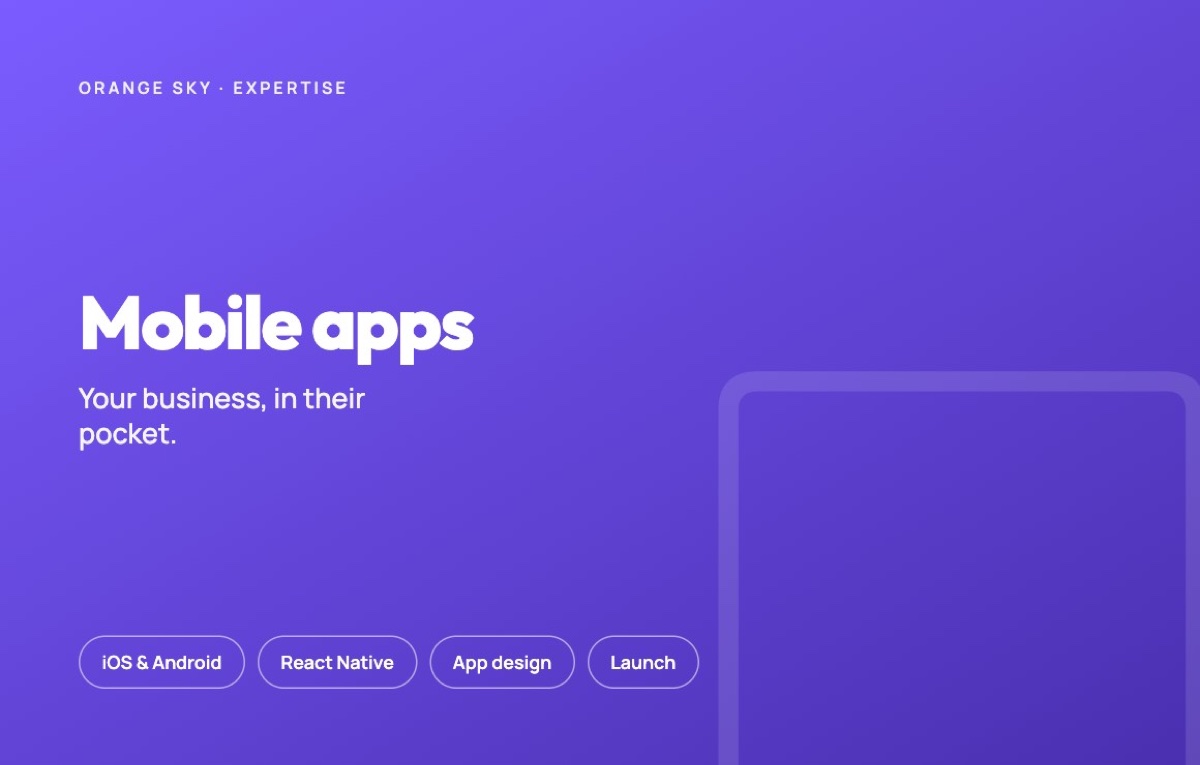 ORANGE SKY · EXPERTISE

Mobile apps

Your business, in their pocket.

iOS & Android

React Native

App design

Launch